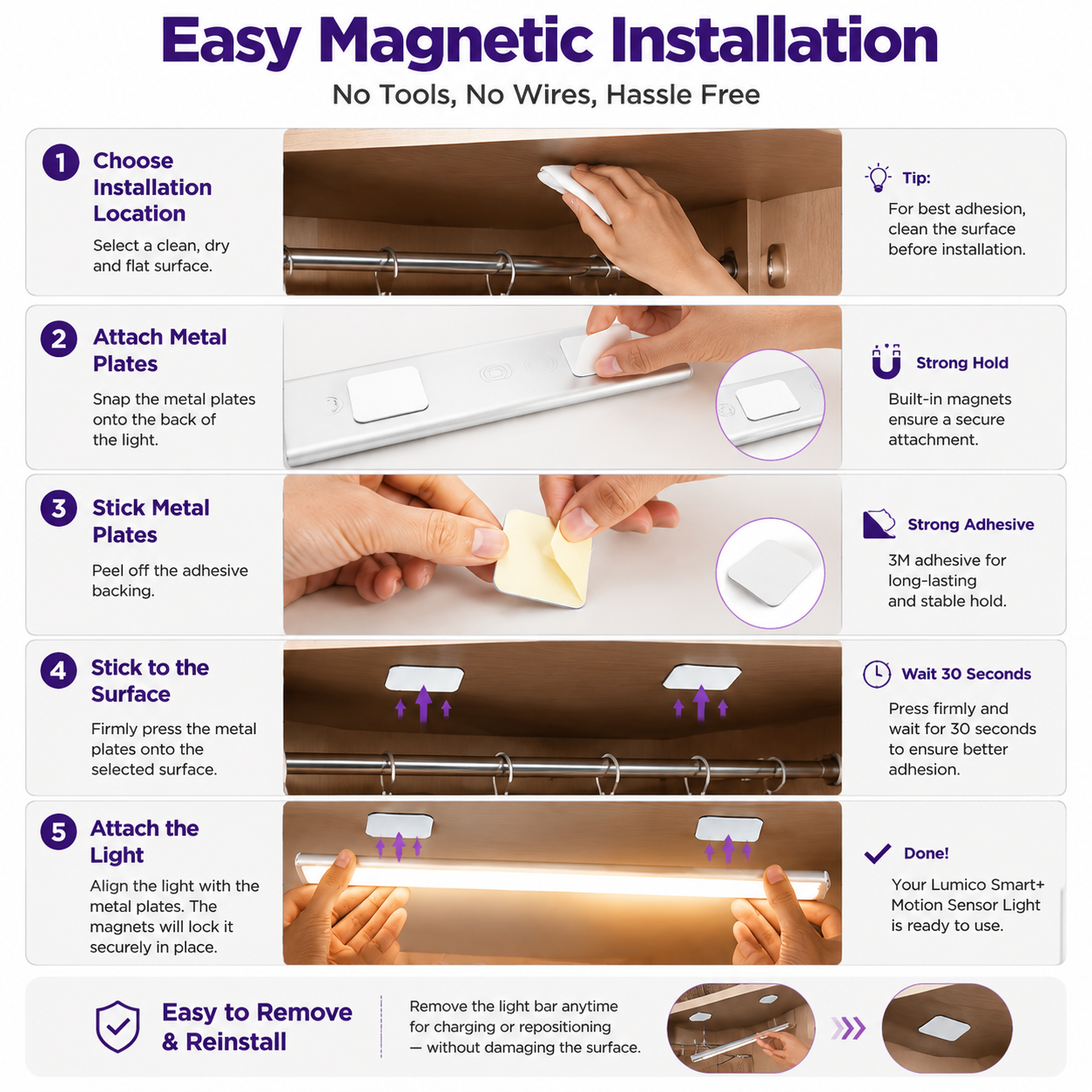 Easy Magnetic Installation

No Tools, No Wires, Hassle Free

1 Choose Installation Location

Select a clean, dry and flat surface.

Tip:

For best adhesion, clean the surface before installation.

2 Attach Metal Plates

Snap the metal plates onto the back of the light.

Strong Hold

Built-in magnets ensure a secure attachment.

3 Stick Metal Plates

Peel off the adhesive backing.

Strong Adhesive

3M adhesive for long-lasting and stable hold.

4 Stick to the Surface

Firmly press the metal plates onto the selected surface.

Wait 30 Seconds

Press firmly and wait for 30 seconds to ensure better adhesion.

5 Attach the Light

Align the light with the metal plates. The magnets will lock it securely in place.

Done!

Your Lumico Smart+ Motion Sensor Light is ready to use.

Easy to Remove & Reinstall

Remove the light bar anytime for charging or repositioning — without damaging the surface.